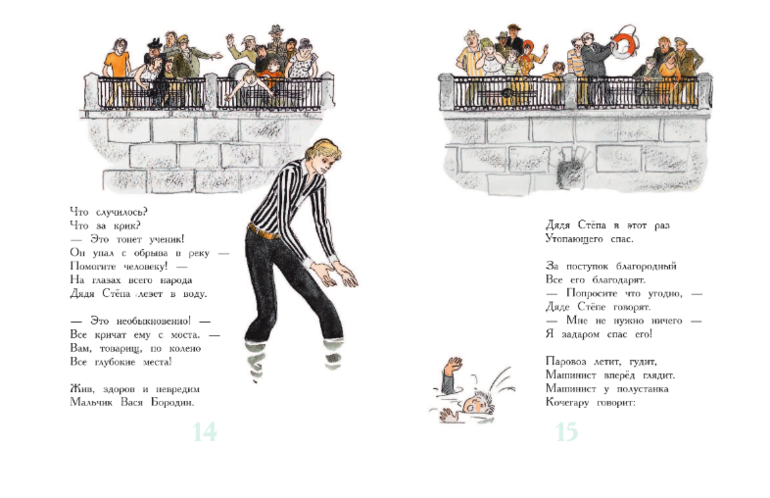 Что случилось?
Что за крик?
— Это тонет ученик!
Он упал с обрыва в реку —
Помогите человеку! —
На глазах всего народа
Дядя Стёпа лезет в воду.

— Это необыкновенно! —
Все кричат ему с моста. —
Вам, товарищ, по колено
Все глубокие места!

Жив, здоров и невредим
Мальчик Вася Бородин.

14

Дядя Стёпа в этот раз
Утопающего спас.

За поступок благородный
Все его благодарят.
— Попросите что угодно, —
Дяде Стёпе говорят.
— Мне не нужно ничего —
Я задаром спас его!

Паровоз летит, гудит,
Машинист вперёд глядит.
Машинист у полустанка
Кочегару говорит:

15