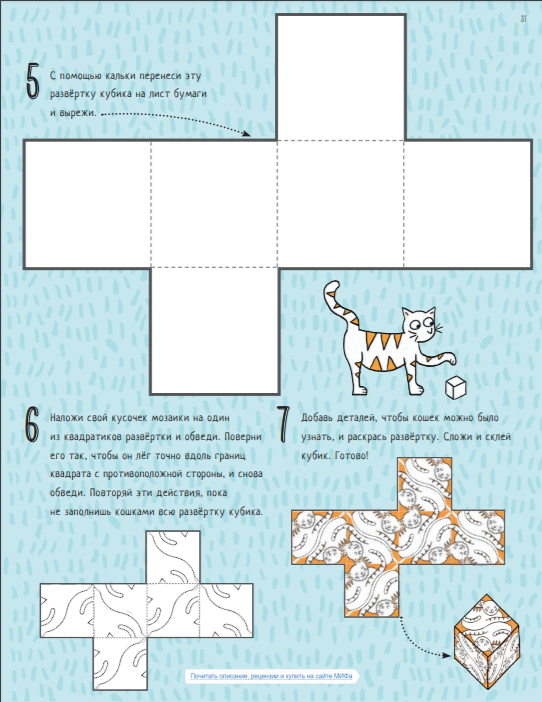 31

5 С помощью кальки перенеси эту развёртку кубика на лист бумаги и вырежи.

6 Наложи свой кусочек мозаики на один из квадратиков развёртки и обведи. Поверни его так, чтобы он лёг точно вдоль границ квадрата с противоположной стороны, и снова обведи. Повторяй эти действия, пока не заполнишь кошками всю развёртку кубика.

7 Добавь деталей, чтобы кошек можно было узнать, и раскрась развёртку. Сложи и склей кубик. Готово!

Почитать описание, рецензии и купить на сайте МИФа