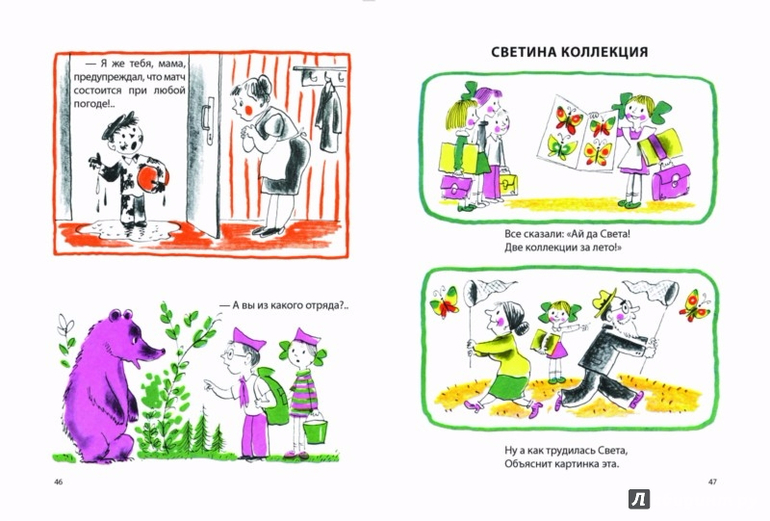 — Я же тебя, мама, предупреждал, что матч состоится при любой погоде!..

— А вы из какого отряда?..

46

СВЕТИНА КОЛЛЕКЦИЯ

Все сказали: «Ай да Света!
Две коллекции за лето!»

Ну а как трудилась Света,
Объяснит картинка эта.

47

Л