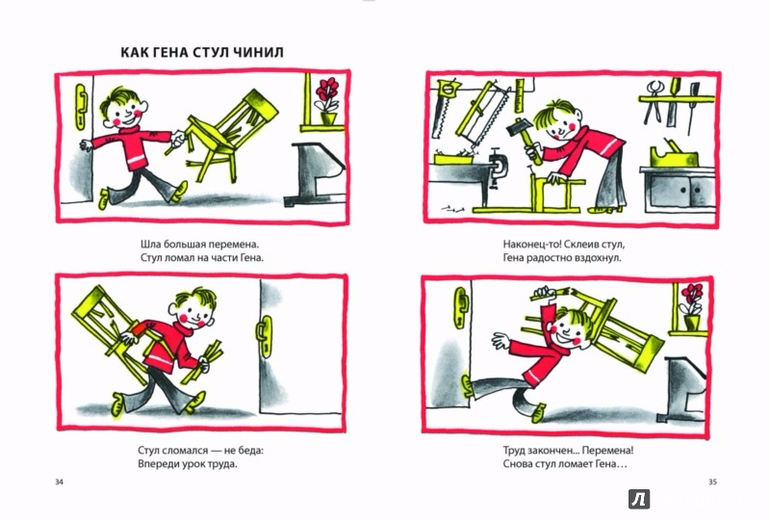 КАК ГЕНА СТУЛ ЧИНИЛ

Шла большая перемена.
Стул ломал на части Гена.

Стул сломался — не беда:
Впереди урок труда.

34

Наконец-то! Склеив стул,
Гена радостно вздохнул.

Труд закончен... Перемена!
Снова стул ломает Гена…

35

Л