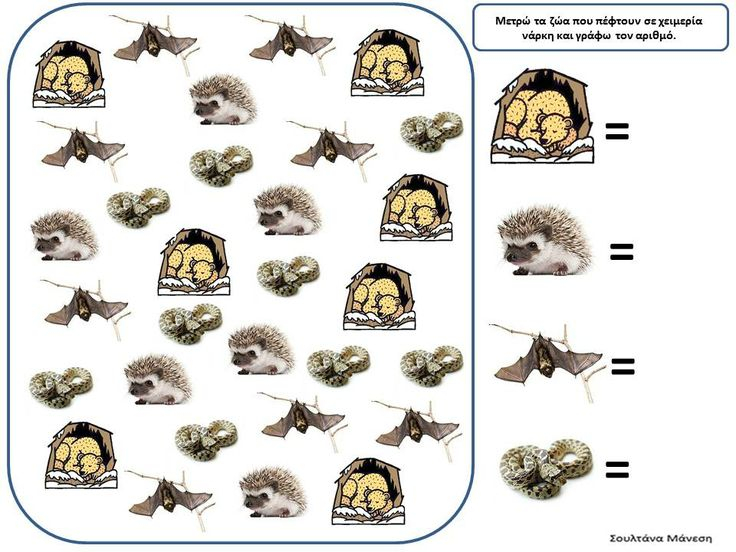 Μετρώ τα ζώα που πέφτουν σε χειμερία νάρκη και γράφω τον αριθμό.

=

=

=

=

Σουλτάνα Μάνεση