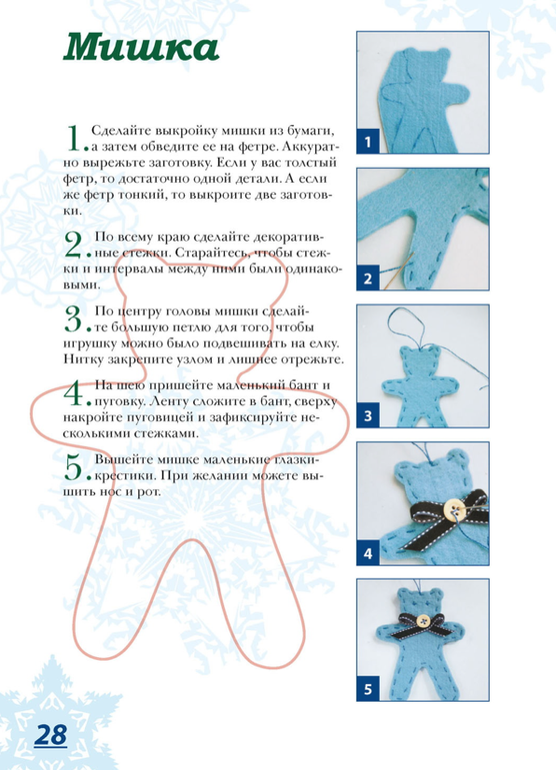 Мишка

1. Сделайте выкройку мишки из бумаги, а затем обведите ее на фетре. Аккуратно вырежьте заготовку. Если у вас толстый фетр, то достаточно одной детали. А если же фетр тонкий, то выкроите две заготовки.

2. По всему краю сделайте декоративные стежки. Старайтесь, чтобы стежки и интервалы между ними были одинаковыми.

3. По центру головы мишки сделайте большую петлю для того, чтобы игрушку можно было подвешивать на елку. Нитку закрепите узлом и лишнее отрежьте.

4. На шею пришейте маленький бант и пуговку. Ленту сложите в бант, сверху накройте пуговицей и зафиксируйте несколькими стежками.

5. Вышейте мишке маленькие глазки-крестики. При желании можете вышить нос и рот.

1

2

3

4

5

28