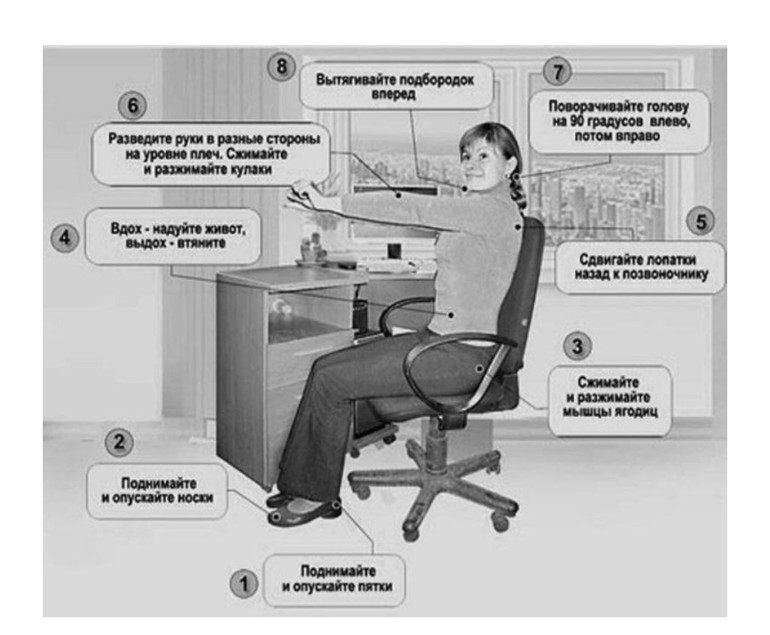 8
Вытягивайте подбородок вперед

7
Поворачивайте голову на 90 градусов влево, потом вправо

6
Разведите руки в разные стороны на уровне плеч. Сжимайте и разжимайте кулаки

4
Вдох - надуйте живот, выдох - втяните

5
Сдвигайте лопатки назад к позвоночнику

3
Сжимайте и разжимайте мышцы ягодиц

2
Поднимайте и опускайте носки

1
Поднимайте и опускайте пятки