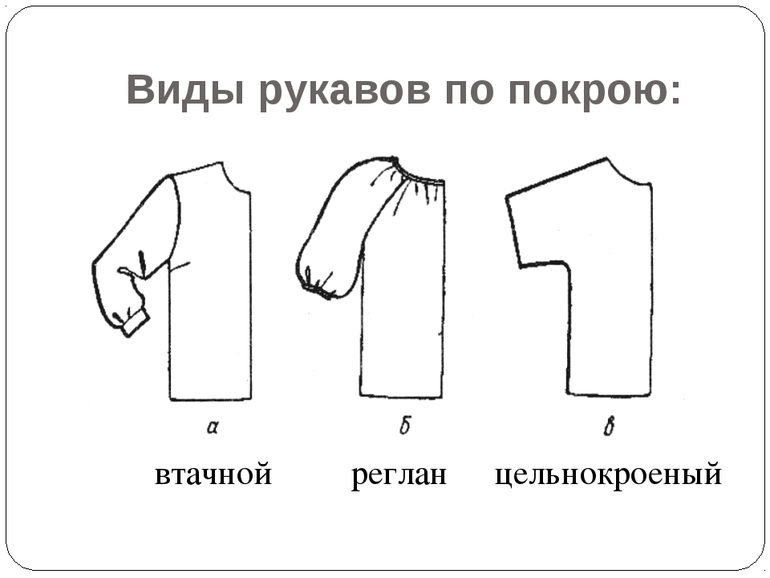 Виды рукавов по покрою:

а б в

втачной реглан цельнокроеный