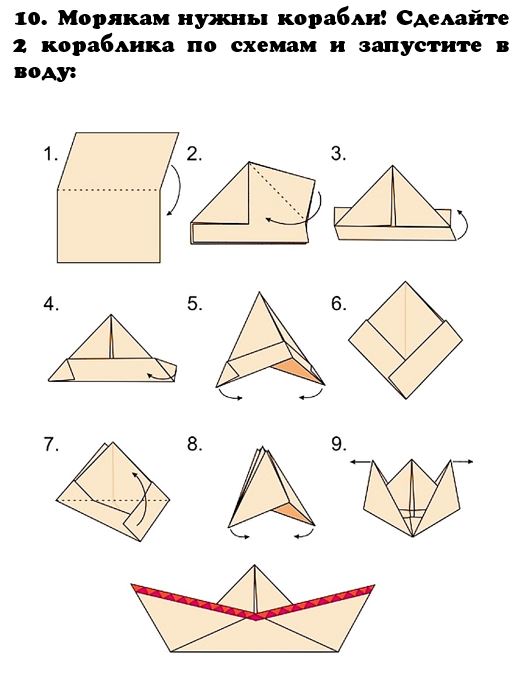 10. Морякам нужны корабли! Сделайте 2 кораблика по схемам и запустите в воду:

1.

2.

3.

4.

5.

6.

7.

8.

9.