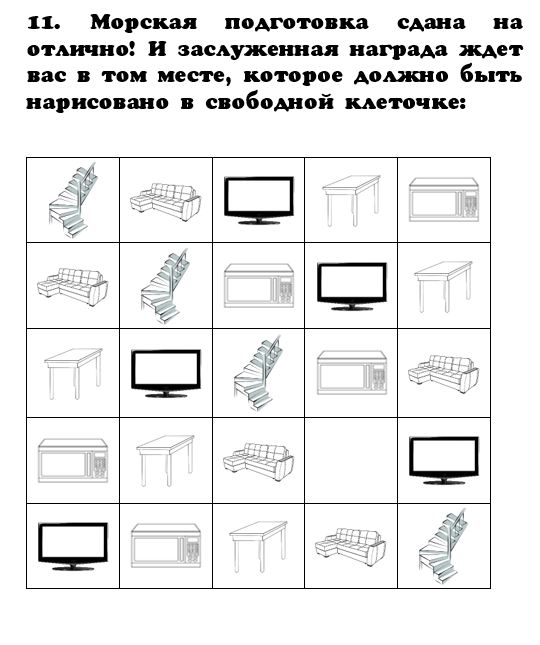 11. Морская подготовка сдана на отлично! И заслуженная награда ждет вас в том месте, которое должно быть нарисовано в свободной клеточке: