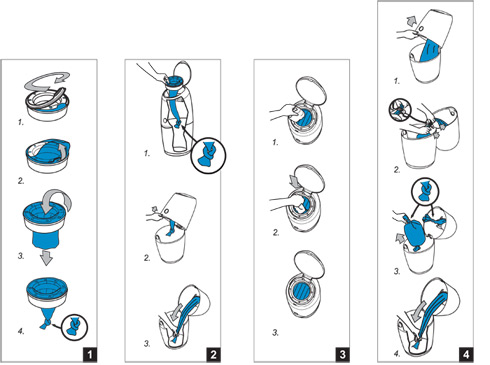 1.

2.

3.

4.

1

1.

2.

3.

2

1.

2.

3.

3

1.

2.

3.

4.

4