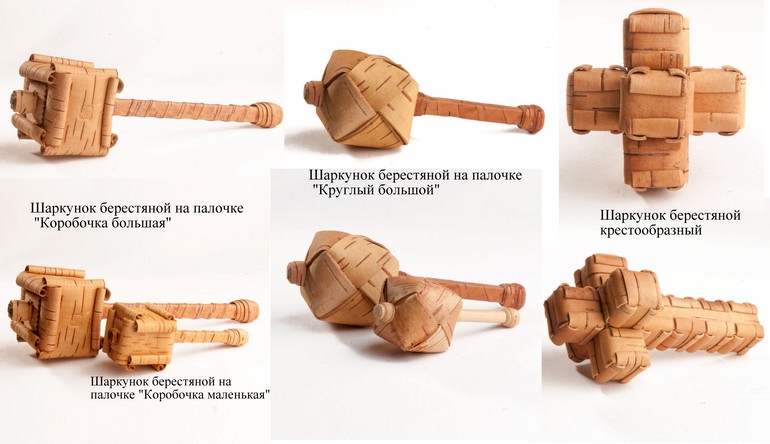 Шаркунок берестяной на палочке "Коробочка большая"

Шаркунок берестяной на палочке "Круглый большой"

Шаркунок берестяной крестообразный

Шаркунок берестяной на палочке "Коробочка маленькая"