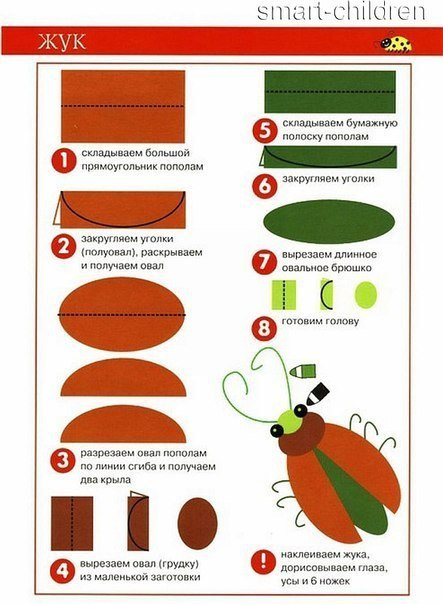 smart-children

ЖУК

1 складываем большой прямоугольник пополам

2 закругляем уголки (полуовал), раскрываем и получаем овал

3 разрезаем овал пополам по линии сгиба и получаем два крыла

4 вырезаем овал (грудку) из маленькой заготовки

5 складываем бумажную полоску пополам

6 закругляем уголки

7 вырезаем длинное овальное брюшко

8 готовим голову

! наклеиваем жука, дорисовываем глаза, усы и 6 ножек