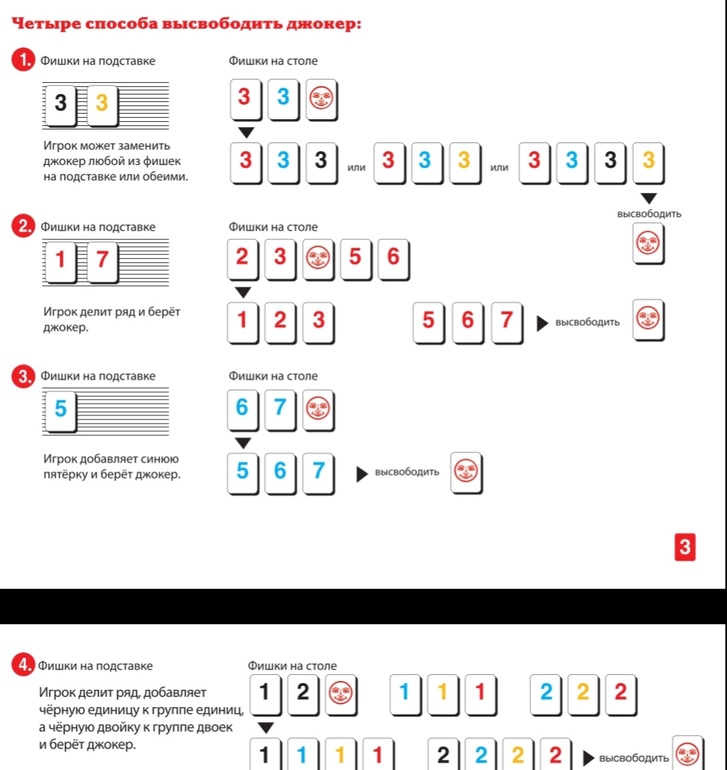 Четыре способа высвободить джокер:

1. Фишки на подставке

3 3

Игрок может заменить джокер любой из фишек на подставке или обеими.

Фишки на столе

3 3

3 3 3 или 3 3 3 или 3 3 3 3

высвободить

2. Фишки на подставке

1 7

Игрок делит ряд и берёт джокер.

Фишки на столе

2 3 5 6

1 2 3 5 6 7 высвободить

3. Фишки на подставке

5

Игрок добавляет синюю пятёрку и берёт джокер.

Фишки на столе

6 7

5 6 7 высвободить

3

4. Фишки на подставке

Игрок делит ряд, добавляет чёрную единицу к группе единиц, а чёрную двойку к группе двоек и берёт джокер.

Фишки на столе

1 2 1 1 1 2 2 2

1 1 1 1 2 2 2 2 высвободить