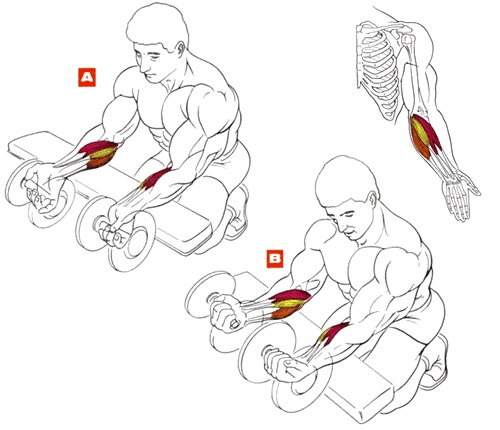 A

B