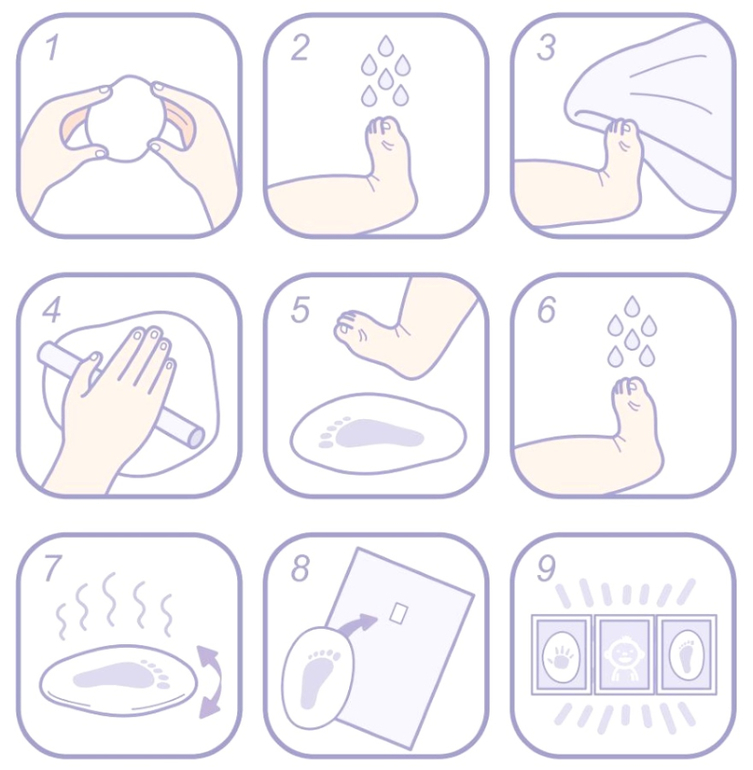 1
2
3
4
5
6
7
8
9