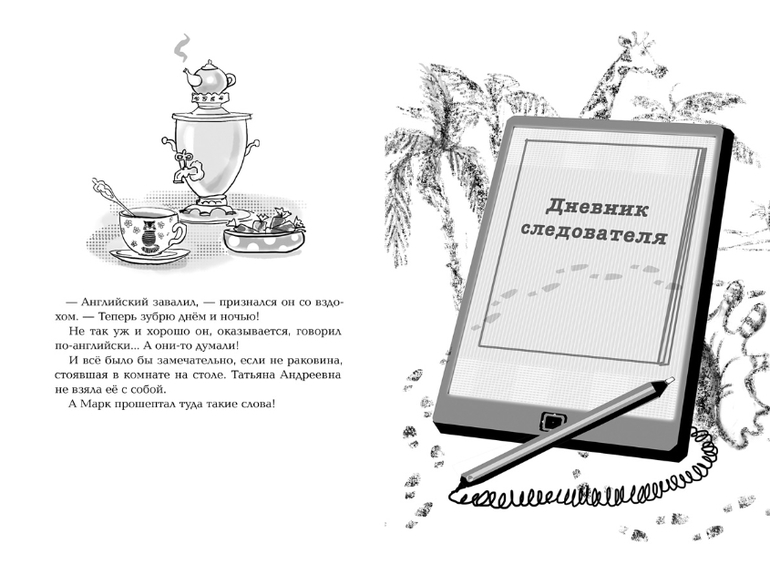 — Английский завалил, — признался он со вздохом. — Теперь зубрю днём и ночью!

Не так уж и хорошо он, оказывается, говорил по-английски... А они-то думали!

И всё было бы замечательно, если не раковина, стоявшая в комнате на столе. Татьяна Андреевна не взяла её с собой.

А Марк прошептал туда такие слова!

Дневник следователя