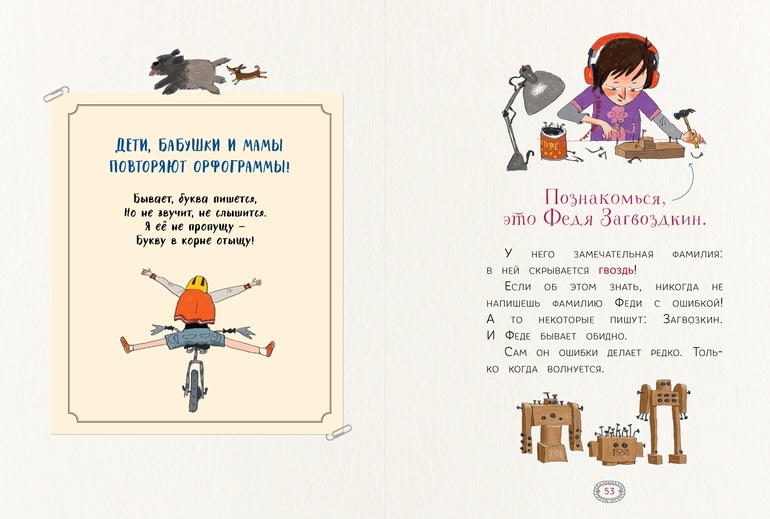 ДЕТИ, БАБУШКИ И МАМЫ ПОВТОРЯЮТ ОРФОГРАММЫ!

Бывает, буква пишется,
Но не звучит, не слышится.
Я её не пропущу –
Букву в корне отыщу!

КОФЕ

Познакомься,
это Федя Загвоздкин.

У него замечательная фамилия: в ней скрывается гвоздь!

Если об этом знать, никогда не напишешь фамилию Феди с ошибкой! А то некоторые пишут: Загвозкин. И Феде бывает обидно.

Сам он ошибки делает редко. Только когда волнуется.

53