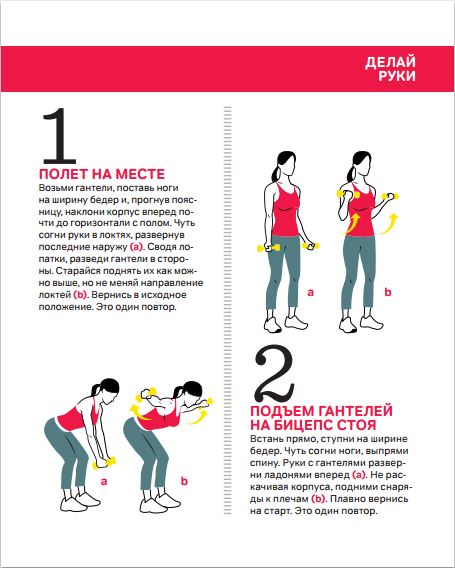 ДЕЛАЙ РУКИ

1

ПОЛЕТ НА МЕСТЕ

Возьми гантели, поставь ноги на ширину бедер и, прогнув поясницу, наклони корпус вперед почти до горизонтали с полом. Чуть согни руки в локтях, развернув последние наружу (a). Сводя лопатки, разведи гантели в стороны. Старайся поднять их как можно выше, но не меняй направление локтей (b). Вернись в исходное положение. Это один повтор.

a

b

a

b

2

ПОДЪЕМ ГАНТЕЛЕЙ НА БИЦЕПС СТОЯ

Встань прямо, ступни на ширине бедер. Чуть согни ноги, выпрями спину. Руки с гантелями разверни ладонями вперед (a). Не раскачивая корпуса, подними снаряды к плечам (b). Плавно вернись на старт. Это один повтор.