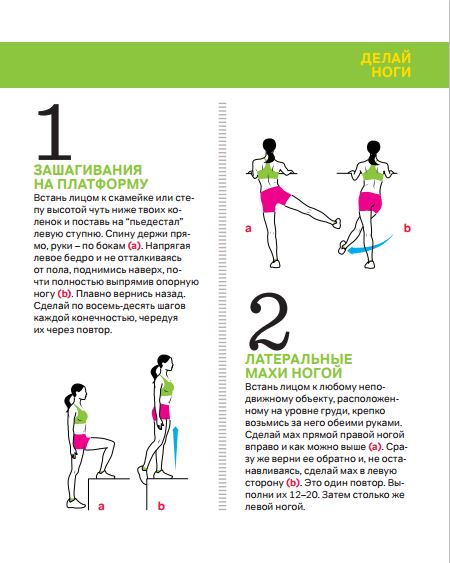 ДЕЛАЙ НОГИ

1

ЗАШАГИВАНИЯ НА ПЛАТФОРМУ

Встань лицом к скамейке или степу высотой чуть ниже твоих коленок и поставь на "пьедестал" левую ступню. Спину держи прямо, руки – по бокам (a). Напрягая левое бедро и не отталкиваясь от пола, поднимись наверх, почти полностью выпрямив опорную ногу (b). Плавно вернись назад. Сделай по восемь-десять шагов каждой конечностью, чередуя их через повтор.

a

b

a

b

2

ЛАТЕРАЛЬНЫЕ МАХИ НОГОЙ

Встань лицом к любому неподвижному объекту, расположенному на уровне груди, крепко возьмись за него обеими руками. Сделай мах прямой правой ногой вправо и как можно выше (a). Сразу же верни ее обратно и, не останавливаясь, сделай мах в левую сторону (b). Это один повтор. Выполни их 12–20. Затем столько же левой ногой.