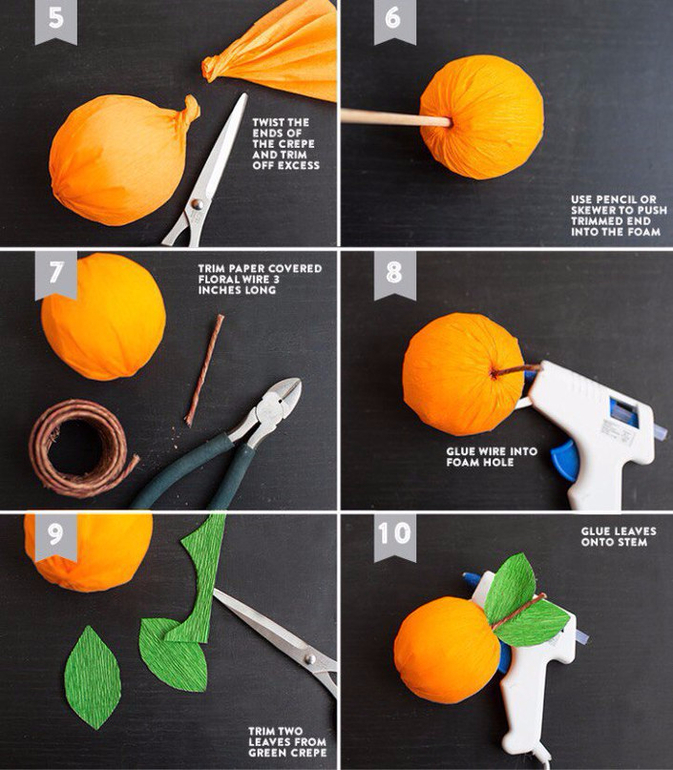 5

TWIST THE ENDS OF THE CREPE AND TRIM OFF EXCESS

6

USE PENCIL OR SKEWER TO PUSH TRIMMED END INTO THE FOAM

7

TRIM PAPER COVERED FLORAL WIRE 3 INCHES LONG

8

GLUE WIRE INTO FOAM HOLE

9

TRIM TWO LEAVES FROM GREEN CREPE

10

GLUE LEAVES ONTO STEM