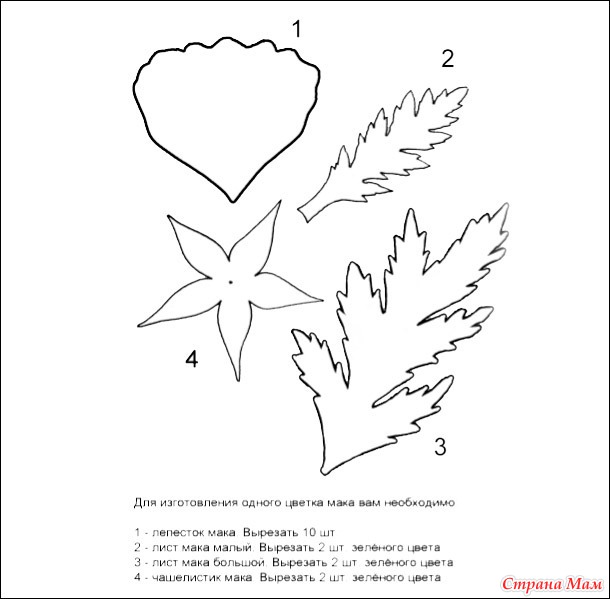 1

2

4

3

Для изготовления одного цветка мака вам необходимо

1 - лепесток мака. Вырезать 10 шт
2 - лист мака малый. Вырезать 2 шт. зелёного цвета
3 - лист мака большой. Вырезать 2 шт. зелёного цвета
4 - чашелистик мака. Вырезать 2 шт. зелёного цвета

Страна Мам