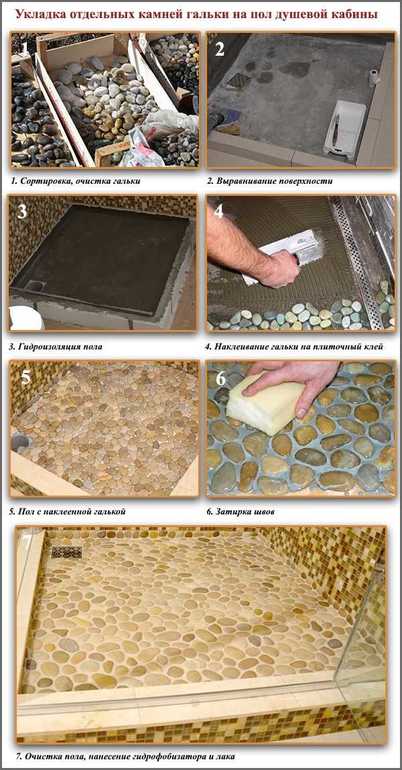 Укладка отдельных камней гальки на пол душевой кабины

1

2

1. Сортировка, очистка гальки

2. Выравнивание поверхности

3

4

3. Гидроизоляция пола

4. Наклеивание гальки на плиточный клей

5

6

5. Пол с наклеенной галькой

6. Затирка швов

7. Очистка пола, нанесение гидрофобизатора и лака