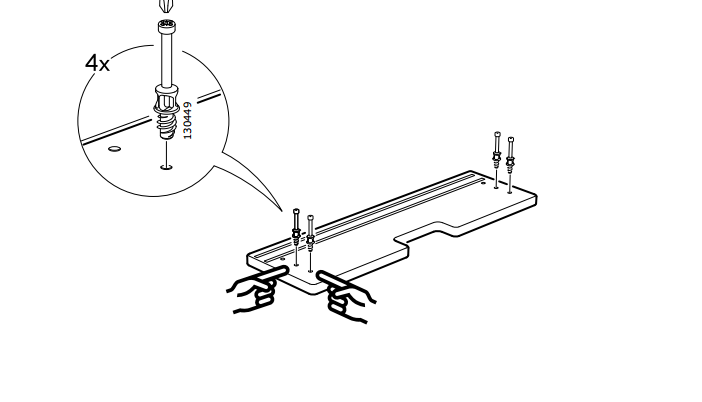 4x

130449