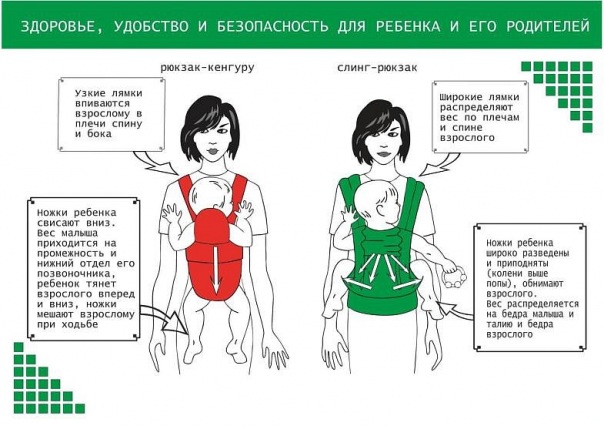 ЗДОРОВЬЕ, УДОБСТВО И БЕЗОПАСНОСТЬ ДЛЯ РЕБЕНКА И ЕГО РОДИТЕЛЕЙ

рюкзак-кенгуру

Узкие лямки впиваются взрослому в плечи спину и бока

Ножки ребенка свисают вниз. Вес малыша приходится на промежность и нижний отдел его позвоночника, ребенок тянет взрослого вперед и вниз, ножки мешают взрослому при ходьбе

слинг-рюкзак

Широкие лямки распределяют вес по плечам и спине взрослого

Ножки ребенка широко разведены и приподняты (колени выше попы), обнимают взрослого. Вес распределяется на бедра малыша и талию и бедра взрослого