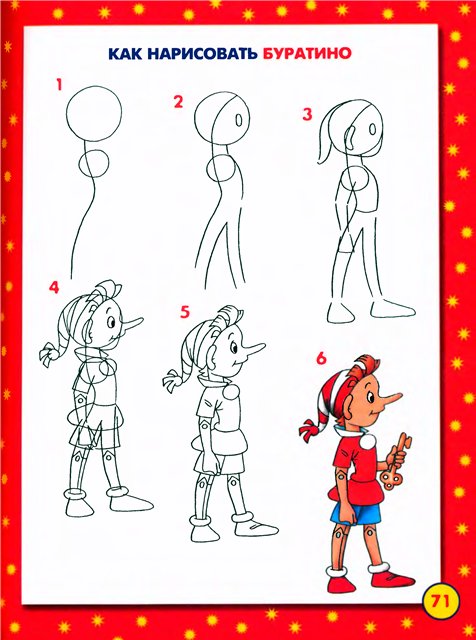 КАК НАРИСОВАТЬ БУРАТИНО

1

2

3

4

5

6

71