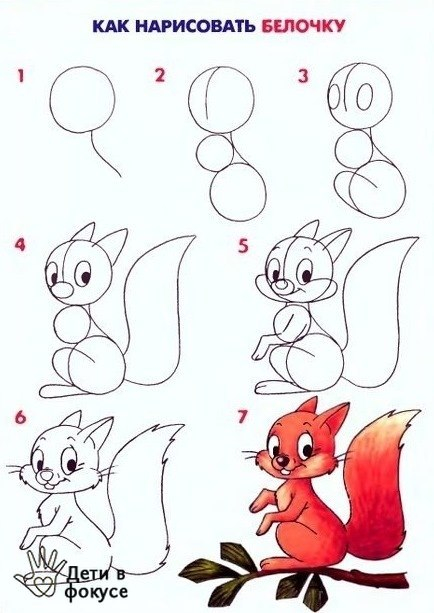 КАК НАРИСОВАТЬ БЕЛОЧКУ

1

2

3

4

5

6

7

Дети в фокусе