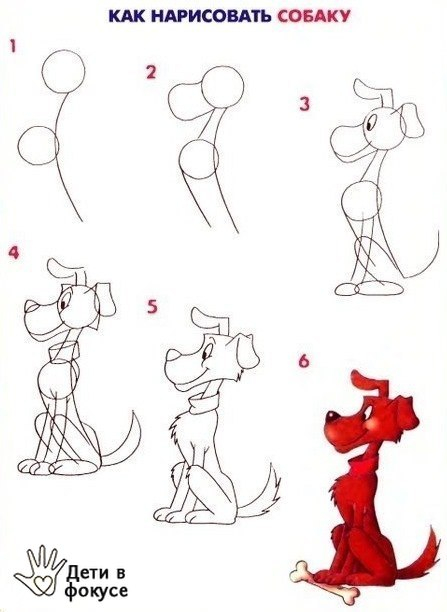 КАК НАРИСОВАТЬ СОБАКУ

1

2

3

4

5

6

Дети в фокусе