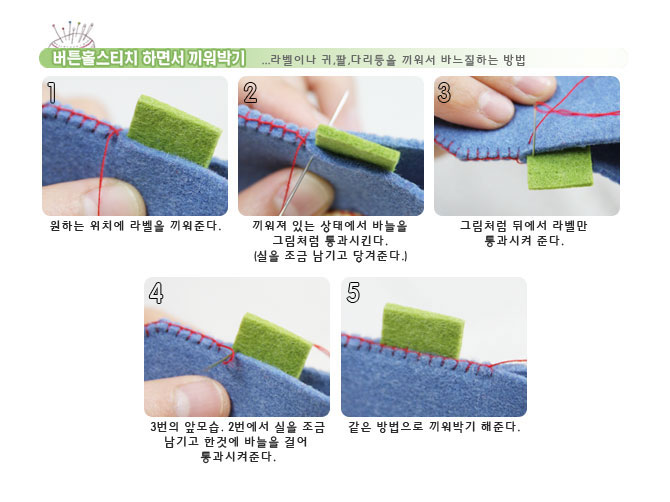 버튼홀스티치 하면서 끼워박기 ...라벨이나 귀,팔,다리등을 끼워서 바느질하는 방법

1
원하는 위치에 라벨을 끼워준다.

2
끼워져 있는 상태에서 바늘을 그림처럼 통과시킨다. (실을 조금 남기고 당겨준다.)

3
그림처럼 뒤에서 라벨만 통과시켜 준다.

4
3번의 앞모습. 2번에서 실을 조금 남기고 한것에 바늘을 걸어 통과시켜준다.

5
같은 방법으로 끼워박기 해준다.