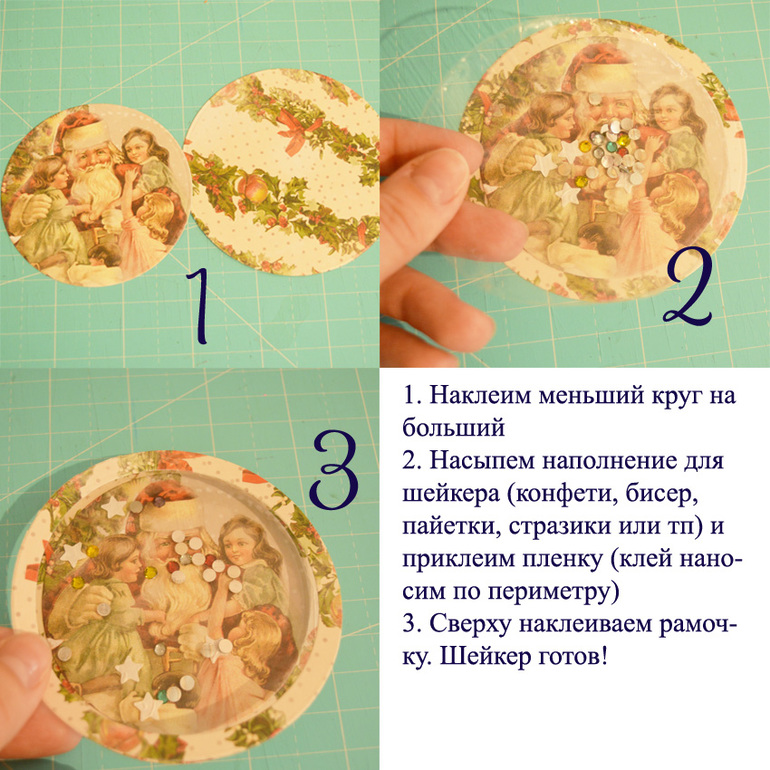 1

2

3

1. Наклеим меньший круг на больший
2. Насыпем наполнение для шейкера (конфети, бисер, пайетки, стразики или тп) и приклеим пленку (клей наносим по периметру)
3. Сверху наклеиваем рамочку. Шейкер готов!