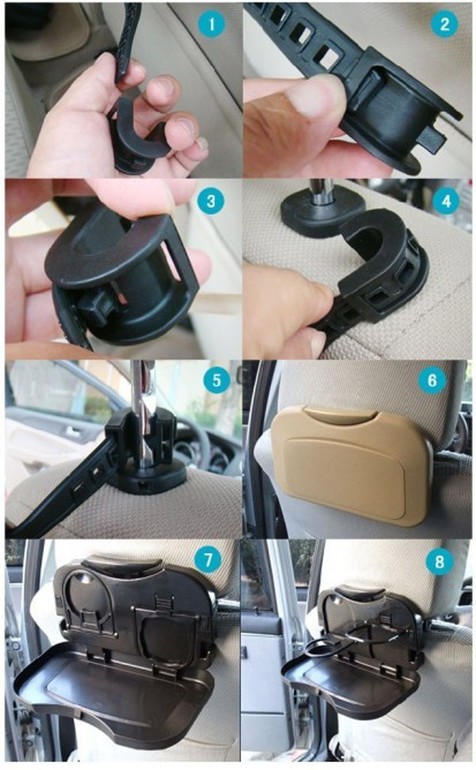 1
2
3
4
5
6
7
8