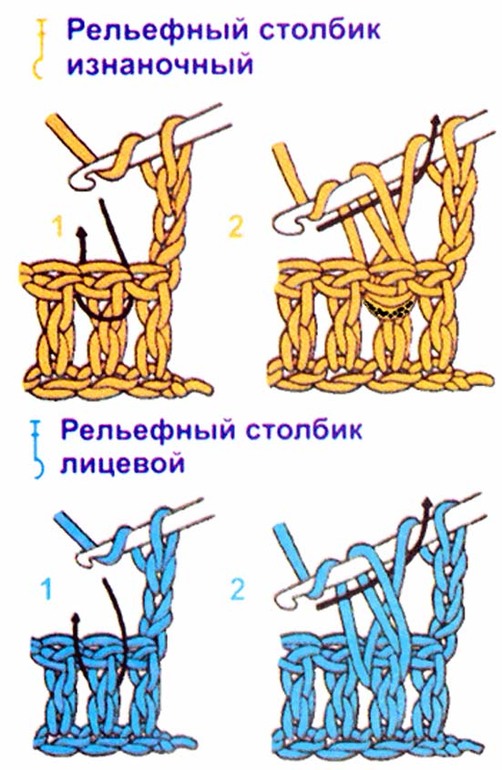 Рельефный столбик изнаночный

1

2

Рельефный столбик лицевой

1

2