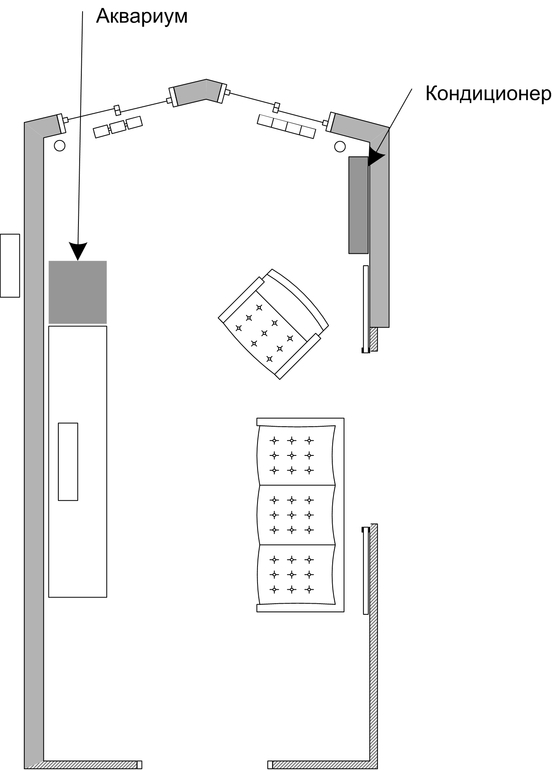 Аквариум

Кондиционер