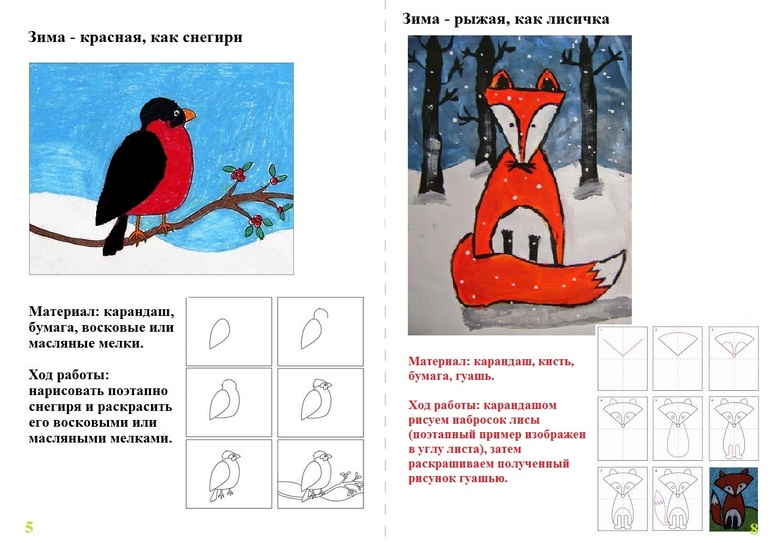 Зима - красная, как снегири

Материал: карандаш, бумага, восковые или масляные мелки.

Ход работы: нарисовать поэтапно снегиря и раскрасить его восковыми или масляными мелками.

5

Зима - рыжая, как лисичка

Материал: карандаш, кисть, бумага, гуашь.

Ход работы: карандашом рисуем набросок лисы (поэтапный пример изображен в углу листа), затем раскрашиваем полученный рисунок гуашью.

8