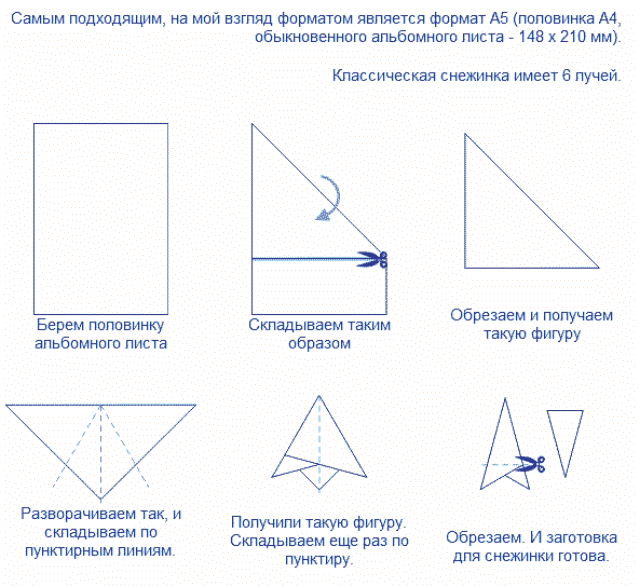 Самым подходящим, на мой взгляд форматом является формат А5 (половинка А4, обыкновенного альбомного листа - 148 х 210 мм).

Классическая снежинка имеет 6 лучей.

Берем половинку альбомного листа

Складываем таким образом

Обрезаем и получаем такую фигуру

Разворачиваем так, и складываем по пунктирным линиям.

Получили такую фигуру. Складываем еще раз по пунктиру.

Обрезаем. И заготовка для снежинки готова.